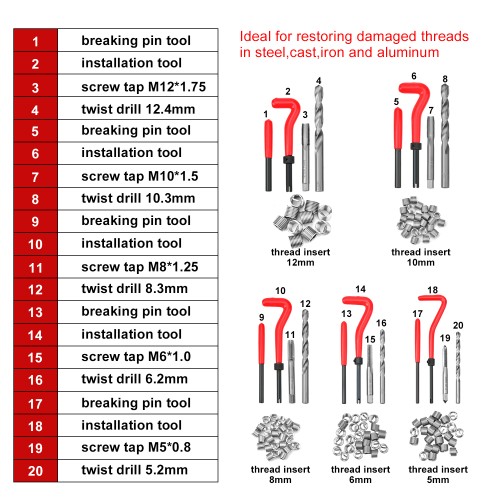 | 1 | breaking pin tool |
|---|---|
| 2 | installation tool |
| 3 | screw tap M12*1.75 |
| 4 | twist drill 12.4mm |
| 5 | breaking pin tool |
| 6 | installation tool |
| 7 | screw tap M10*1.5 |
| 8 | twist drill 10.3mm |
| 9 | breaking pin tool |
| 10 | installation tool |
| 11 | screw tap M8*1.25 |
| 12 | twist drill 8.3mm |
| 13 | breaking pin tool |
| 14 | installation tool |
| 15 | screw tap M6*1.0 |
| 16 | twist drill 6.2mm |
| 17 | breaking pin tool |
| 18 | installation tool |
| 19 | screw tap M5*0.8 |
| 20 | twist drill 5.2mm |

Ideal for restoring damaged threads in steel,cast,iron and aluminum

1 2 3 4

thread insert 12mm

5 6 7 8

thread insert 10mm

9 10 11 12

thread insert 8mm

13 14 15 16

thread insert 6mm

17 18 19 20

thread insert 5mm