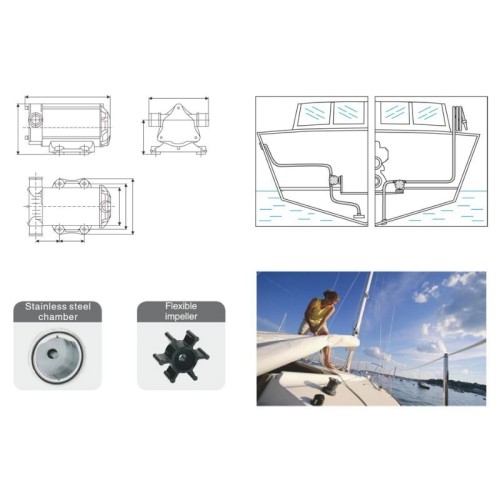 Stainless steel chamber

Flexible impeller